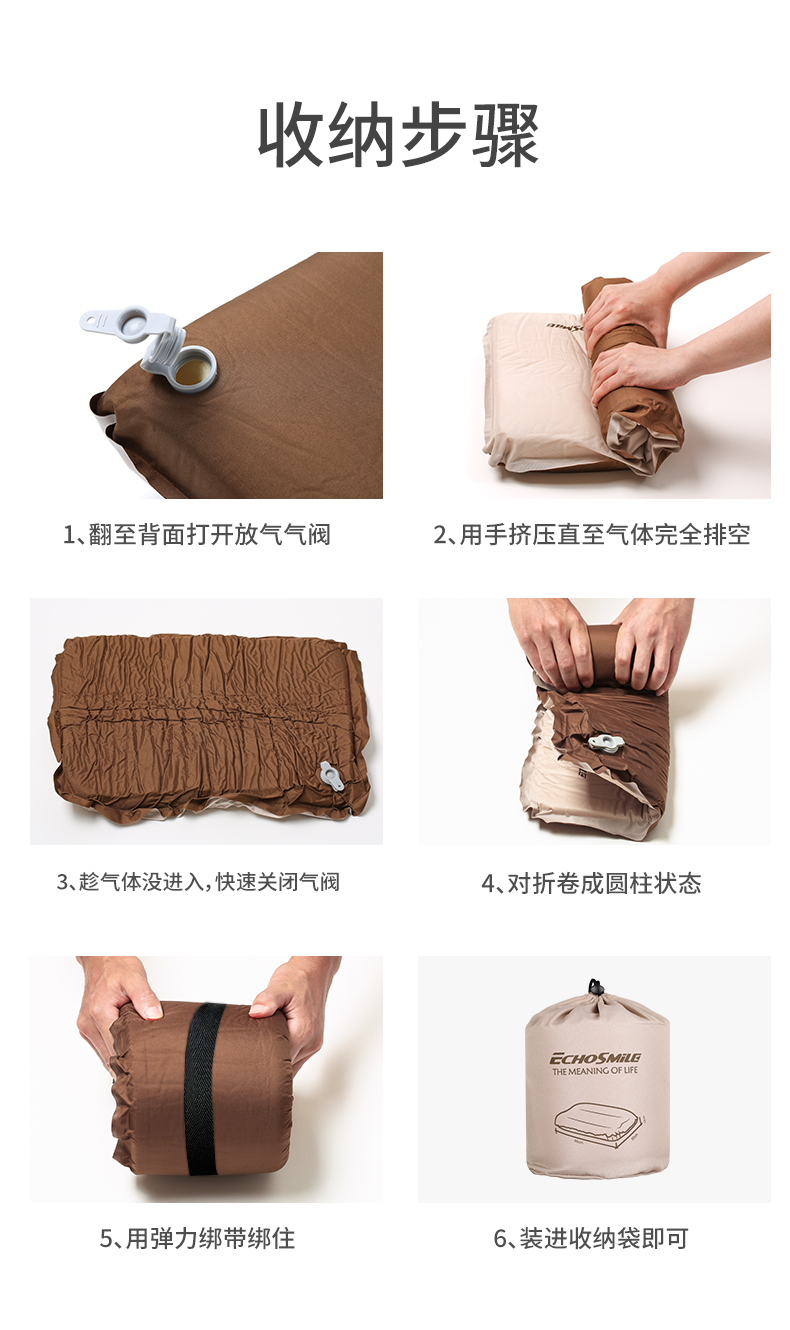 收纳步骤

1、翻至背面打开放气气阀

2、用手挤压直至气体完全排空

3、趁气体没进入，快速关闭气阀

4、对折卷成圆柱状态

5、用弹力绑带绑住

ECHOSMILE
THE MEANING OF LIFE

6、装进收纳袋即可